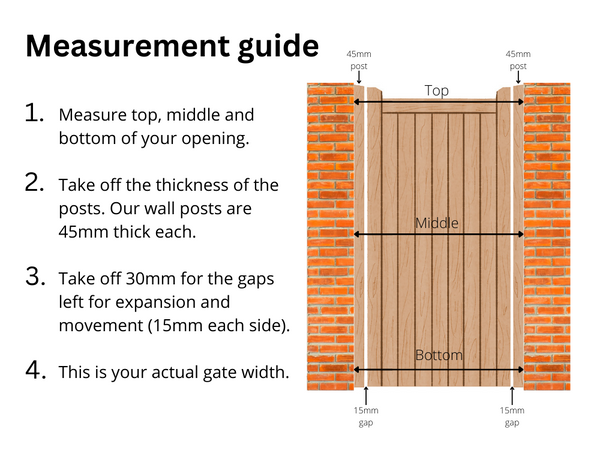 Measurement guide

1. Measure top, middle and bottom of your opening.

2. Take off the thickness of the posts. Our wall posts are 45mm thick each.

3. Take off 30mm for the gaps left for expansion and movement (15mm each side).

4. This is your actual gate width.

45mm post

45mm post

Top

Middle

Bottom

15mm gap

15mm gap