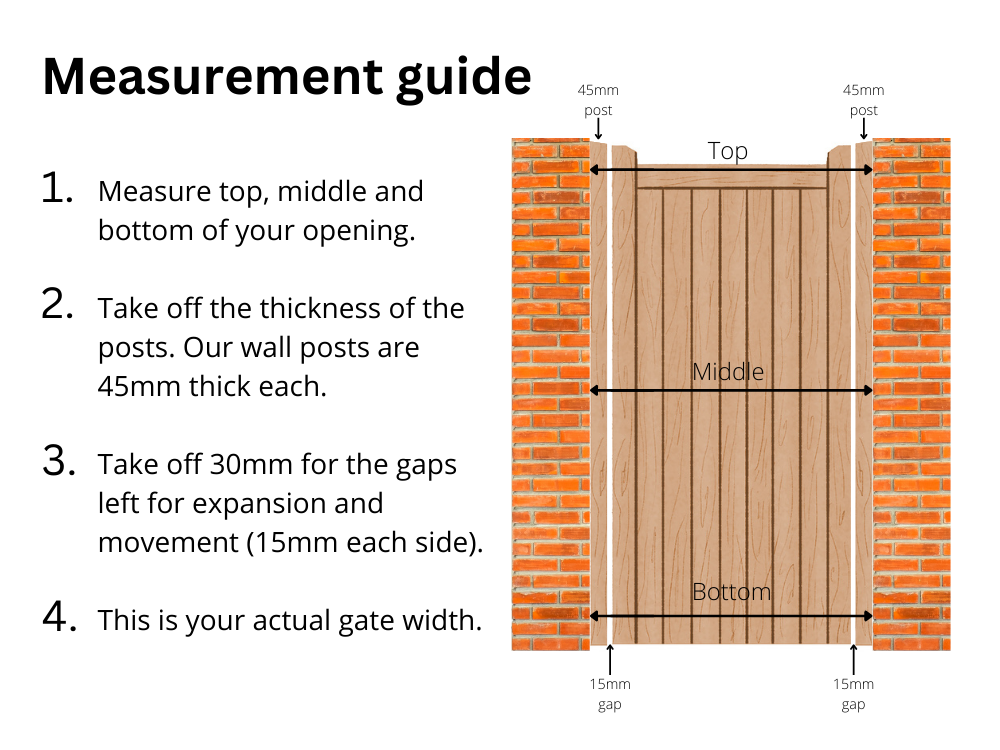 Measurement guide

1. Measure top, middle and bottom of your opening.

2. Take off the thickness of the posts. Our wall posts are 45mm thick each.

3. Take off 30mm for the gaps left for expansion and movement (15mm each side).

4. This is your actual gate width.

45mm post

45mm post

Top

Middle

Bottom

15mm gap

15mm gap