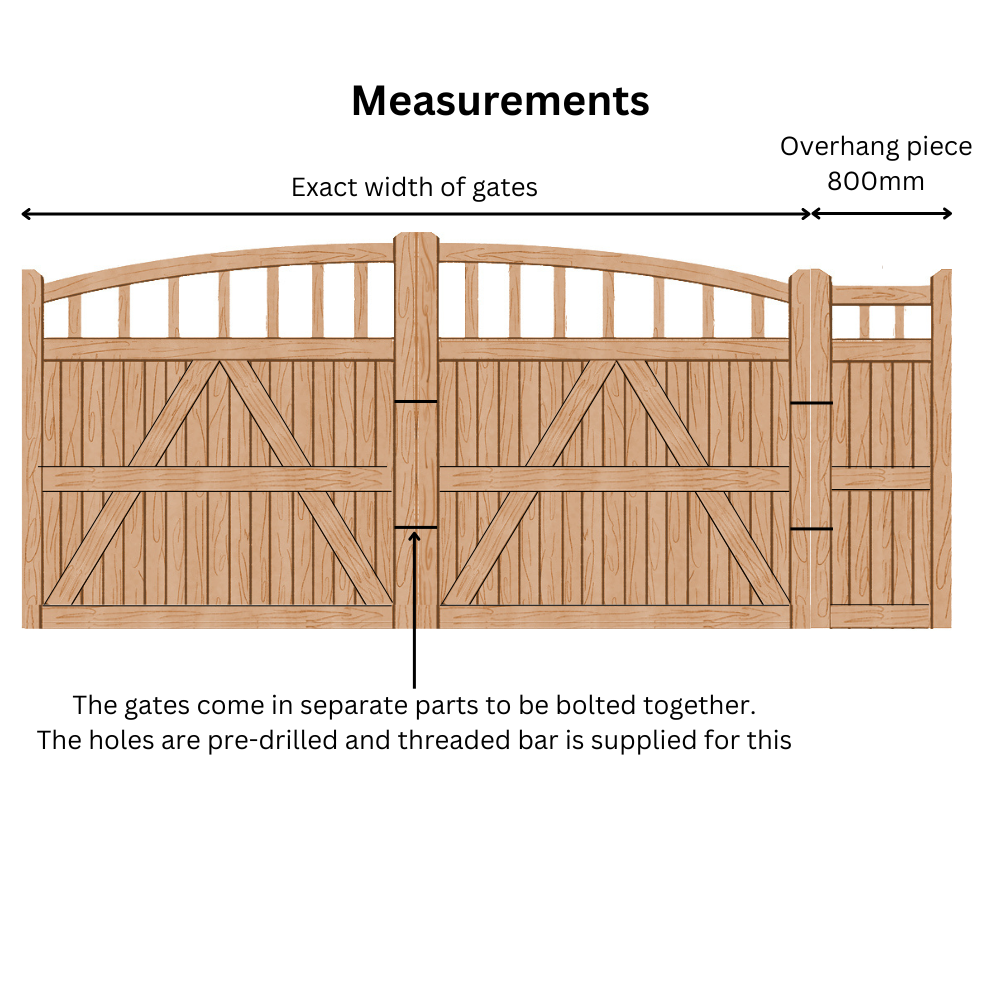 Measurements

Exact width of gates

Overhang piece
800mm

The gates come in separate parts to be bolted together.
The holes are pre-drilled and threaded bar is supplied for this