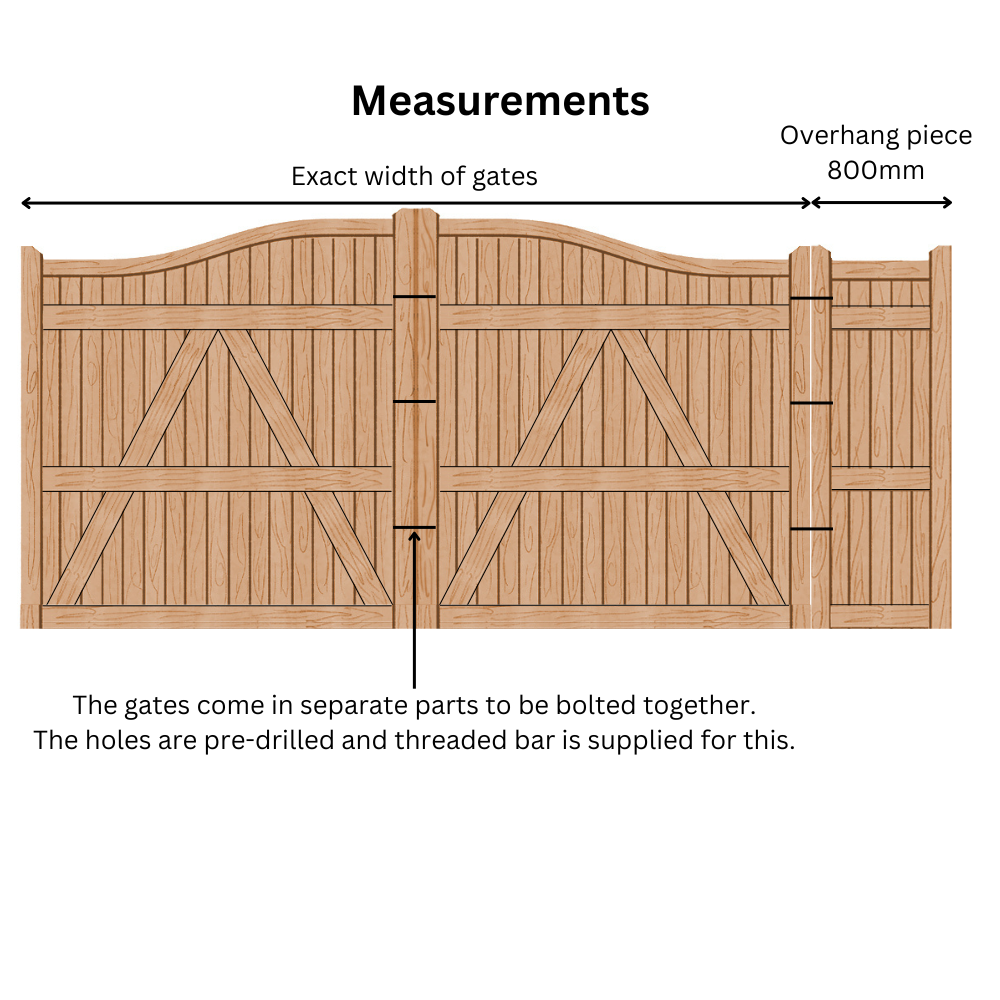 Measurements

Exact width of gates

Overhang piece
800mm

The gates come in separate parts to be bolted together.
The holes are pre-drilled and threaded bar is supplied for this.