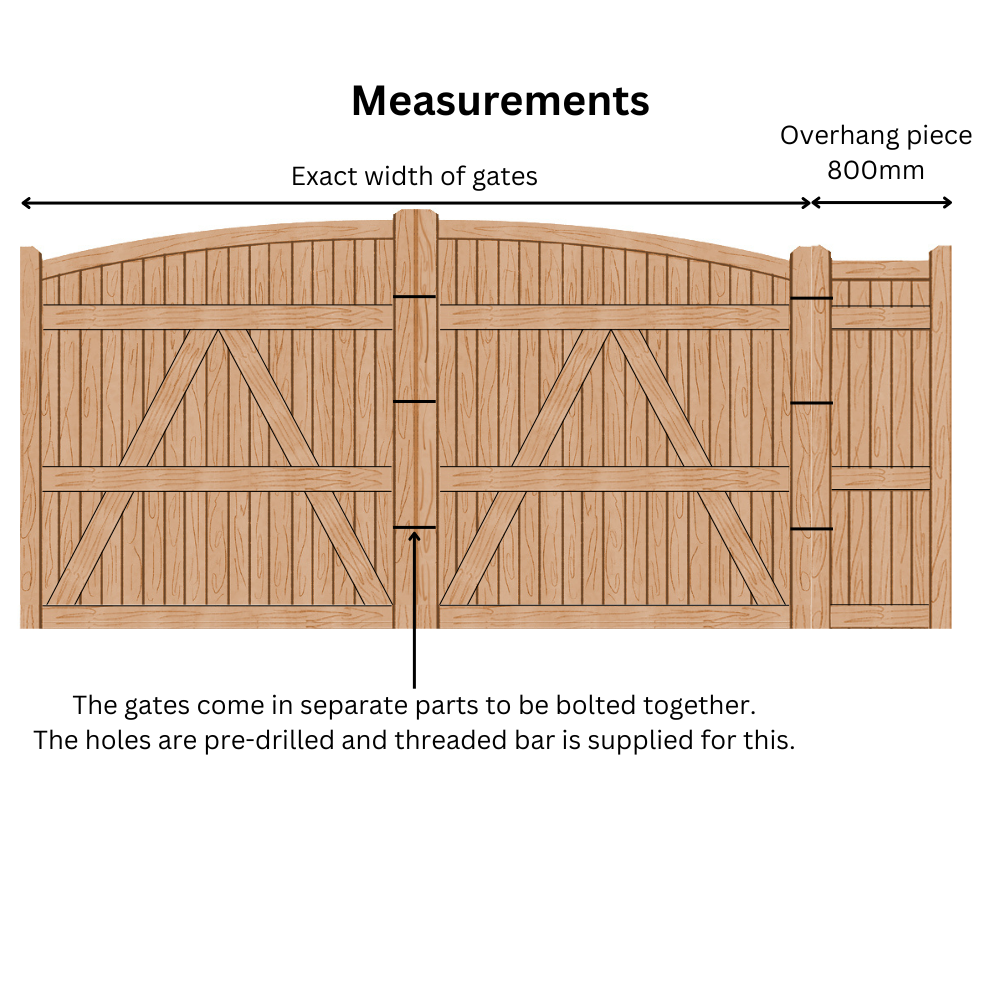 Measurements

Exact width of gates

Overhang piece
800mm

The gates come in separate parts to be bolted together.
The holes are pre-drilled and threaded bar is supplied for this.